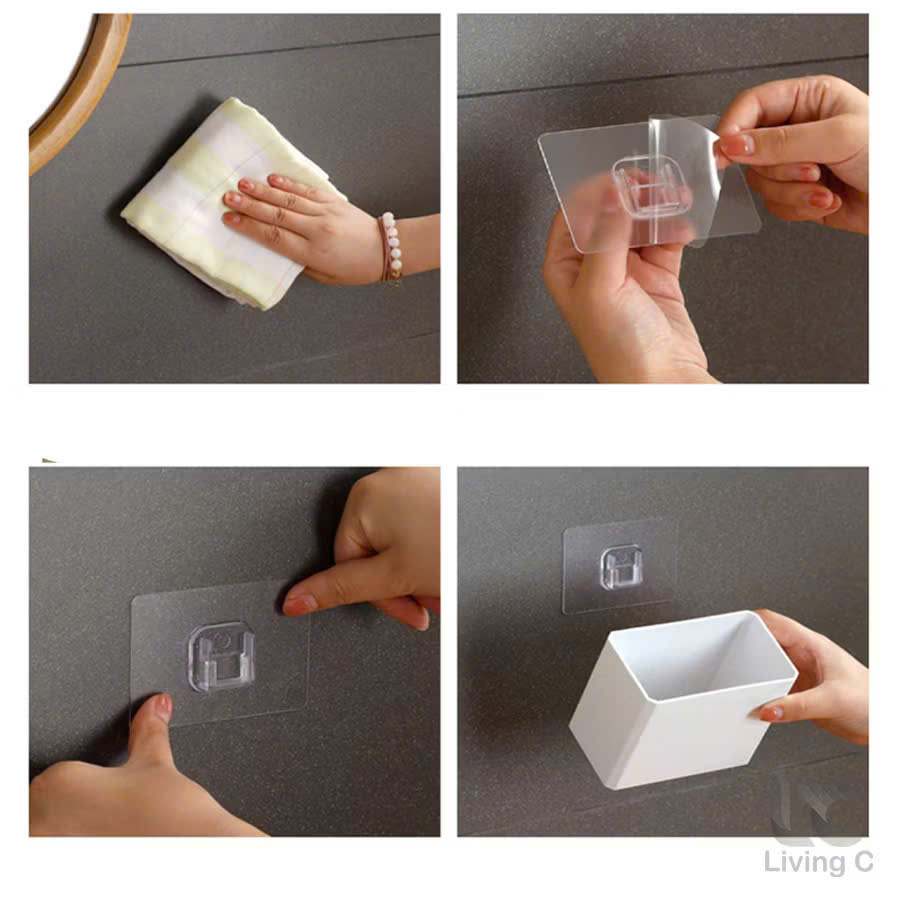 Living C