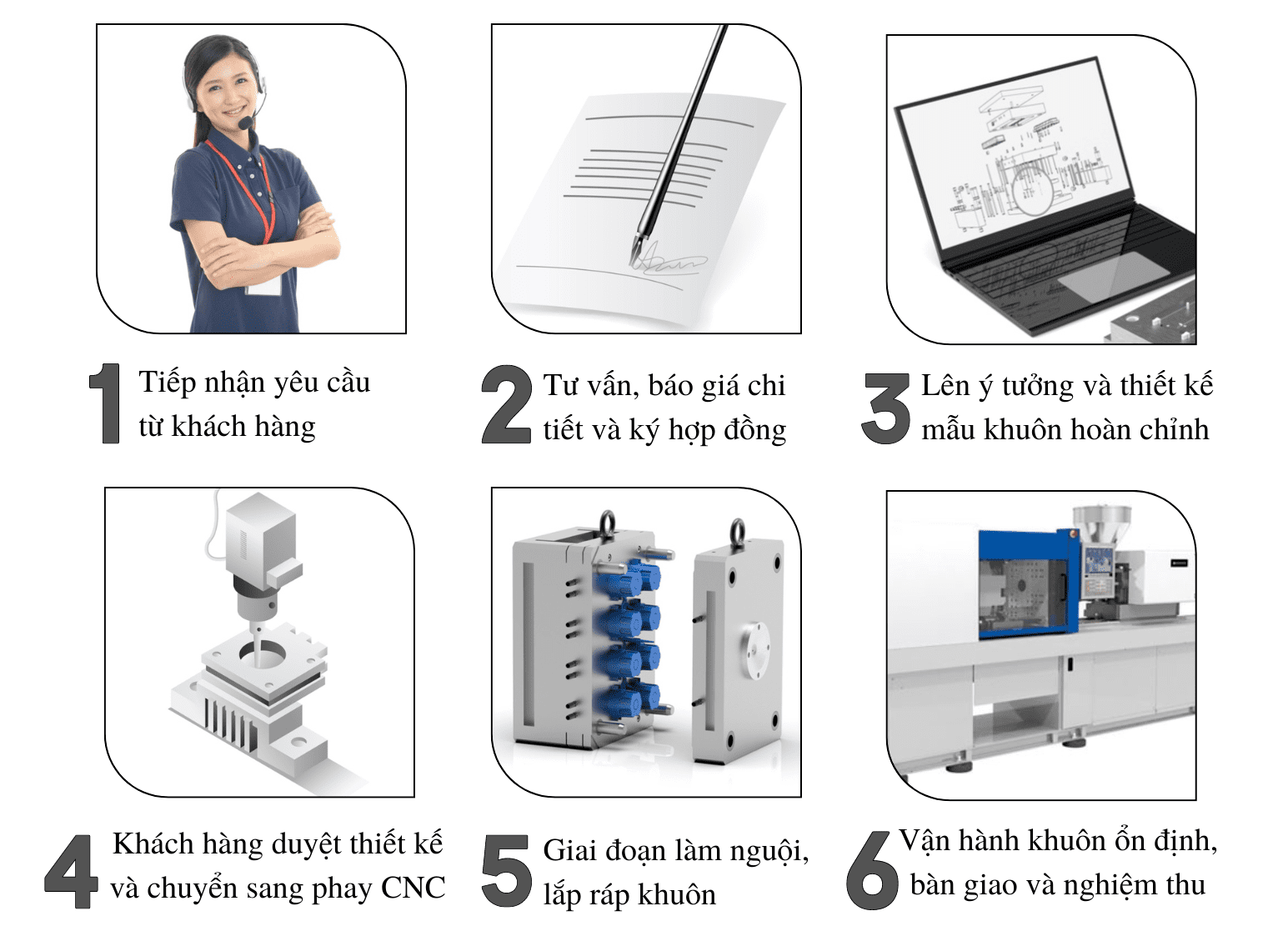 1 Tiếp nhận yêu cầu từ khách hàng

2 Tư vấn, báo giá chi tiết và ký hợp đồng

3 Lên ý tưởng và thiết kế mẫu khuôn hoàn chỉnh

4 Khách hàng duyệt thiết kế và chuyển sang phay CNC

5 Giai đoạn làm nguội, lắp ráp khuôn

6 Vận hành khuôn ổn định, bàn giao và nghiệm thu