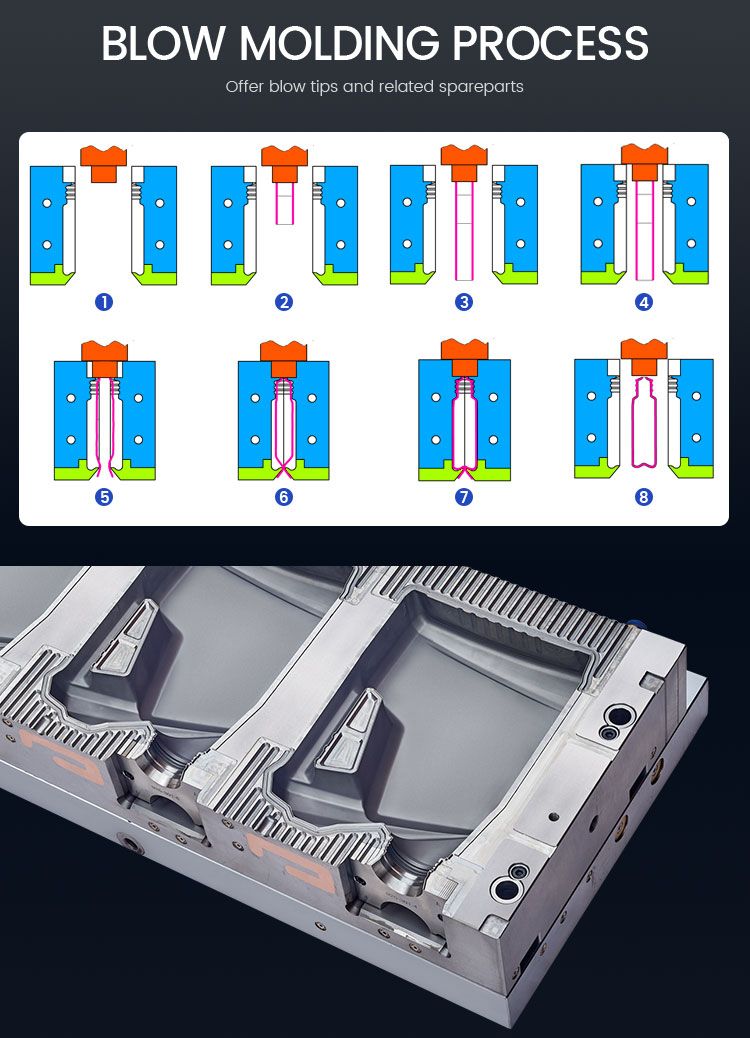 BLOW MOLDING PROCESS

Offer blow tips and related spareparts

1
2
3
4
5
6
7
8